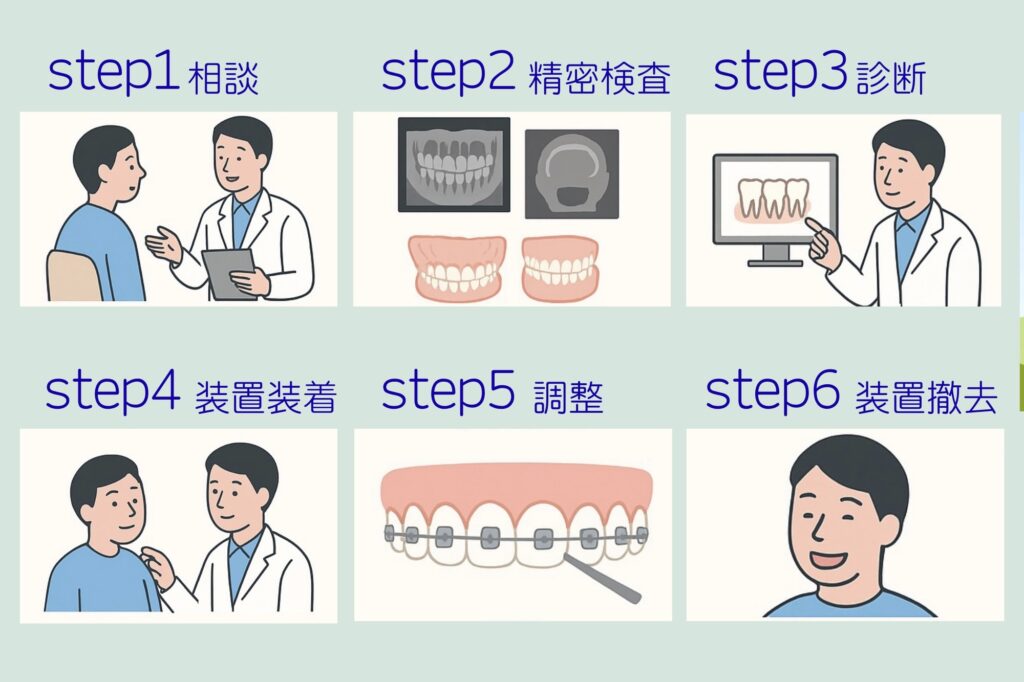 step1 相談

step2 精密検査

step3 診断

step4 装置装着

step5 調整

step6 装置撤去